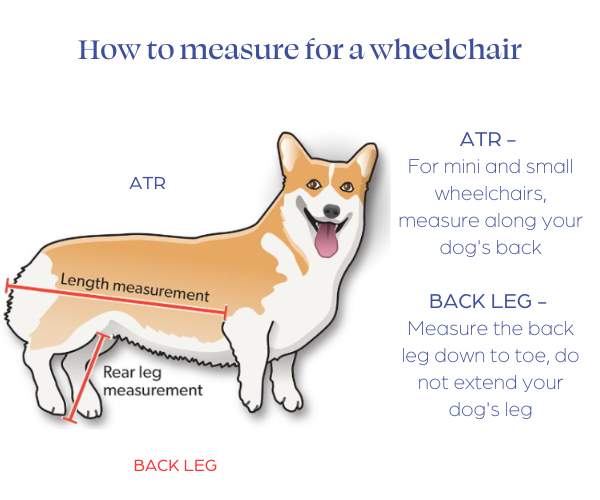 How to measure for a wheelchair

ATR

Length measurement

Rear leg measurement

BACK LEG

ATR –
For mini and small wheelchairs, measure along your dog's back

BACK LEG –
Measure the back leg down to toe, do not extend your dog's leg