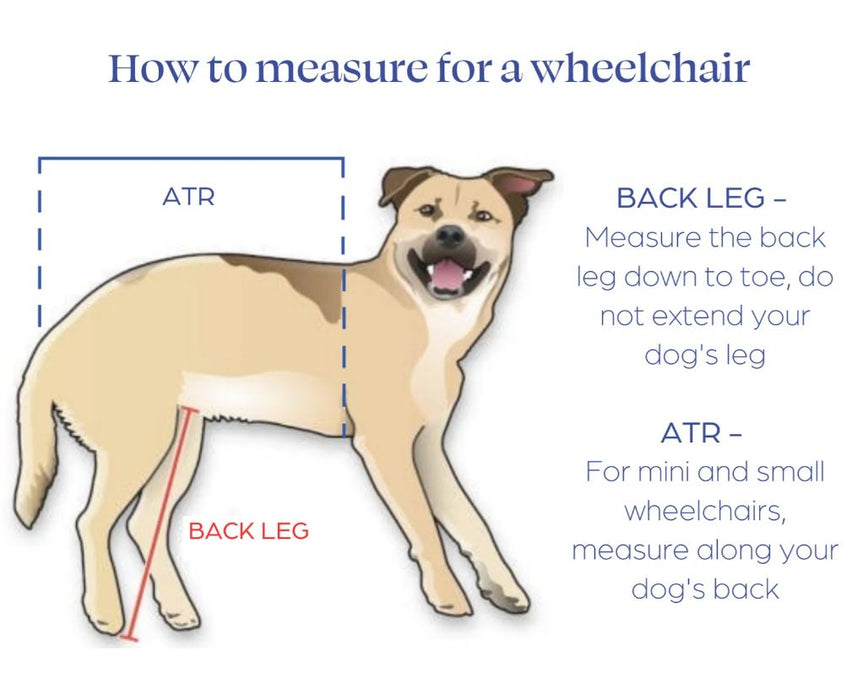 How to measure for a wheelchair

ATR

BACK LEG

BACK LEG –
Measure the back leg down to toe, do not extend your dog's leg

ATR –
For mini and small wheelchairs, measure along your dog's back