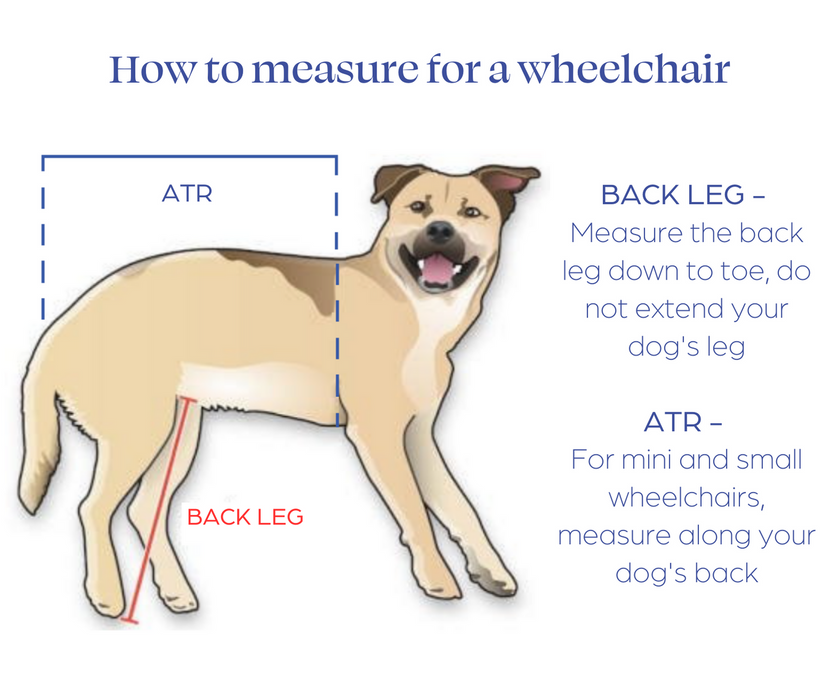 How to measure for a wheelchair

ATR

BACK LEG

BACK LEG –
Measure the back leg down to toe, do not extend your dog's leg

ATR –
For mini and small wheelchairs, measure along your dog's back