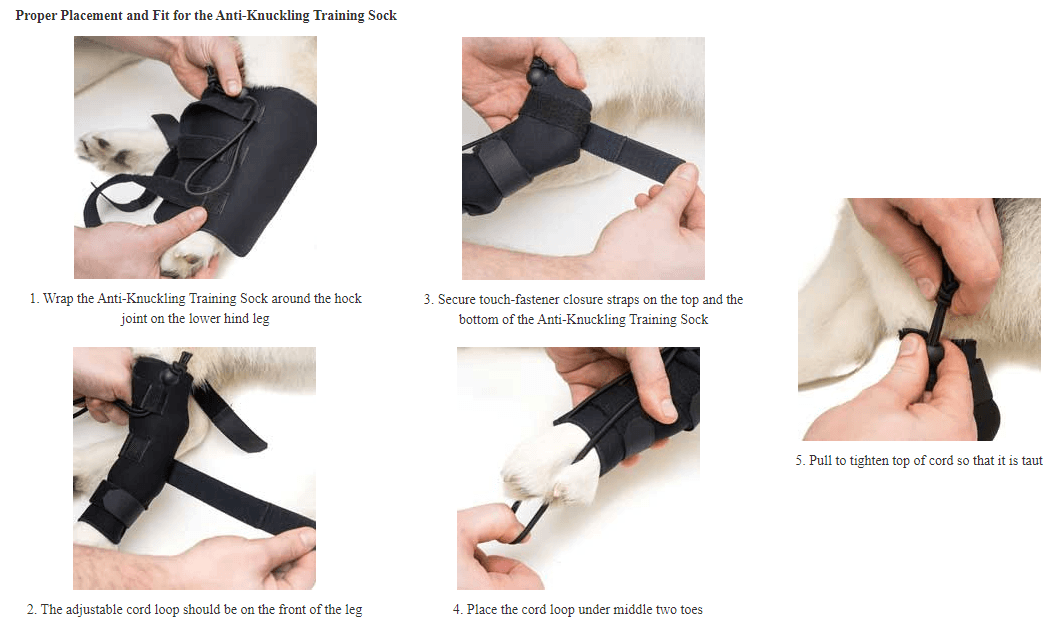 Proper Placement and Fit for the Anti-Knuckling Training Sock

1. Wrap the Anti-Knuckling Training Sock around the hock joint on the lower hind leg

2. The adjustable cord loop should be on the front of the leg

3. Secure touch-fastener closure straps on the top and the bottom of the Anti-Knuckling Training Sock

4. Place the cord loop under middle two toes

5. Pull to tighten top of cord so that it is taut