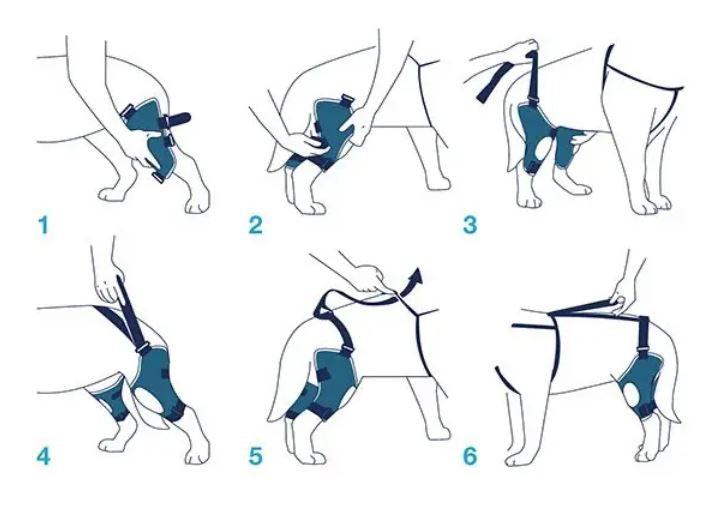 1
2
3
4
5
6