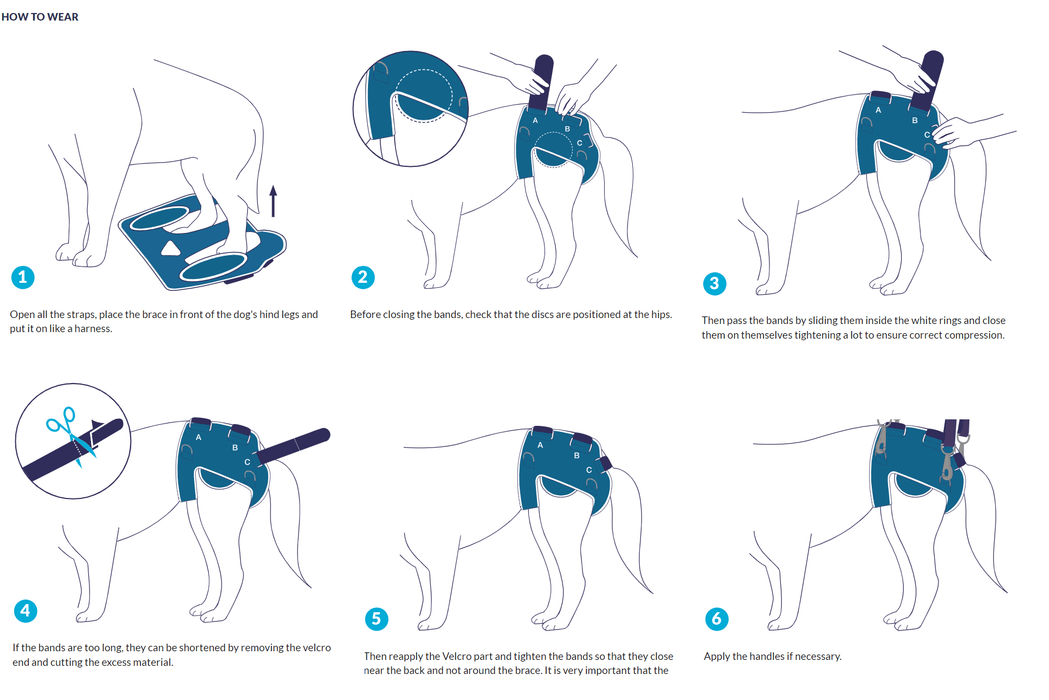 HOW TO WEAR

1

Open all the straps, place the brace in front of the dog's hind legs and put it on like a harness.

A B C

2

Before closing the bands, check that the discs are positioned at the hips.

A B C

3

Then pass the bands by sliding them inside the white rings and close them on themselves tightening a lot to ensure correct compression.

A B C

4

If the bands are too long, they can be shortened by removing the velcro end and cutting the excess material.

A B C

5

Then reapply the Velcro part and tighten the bands so that they close near the back and not around the brace. It is very important that the

6

Apply the handles if necessary.