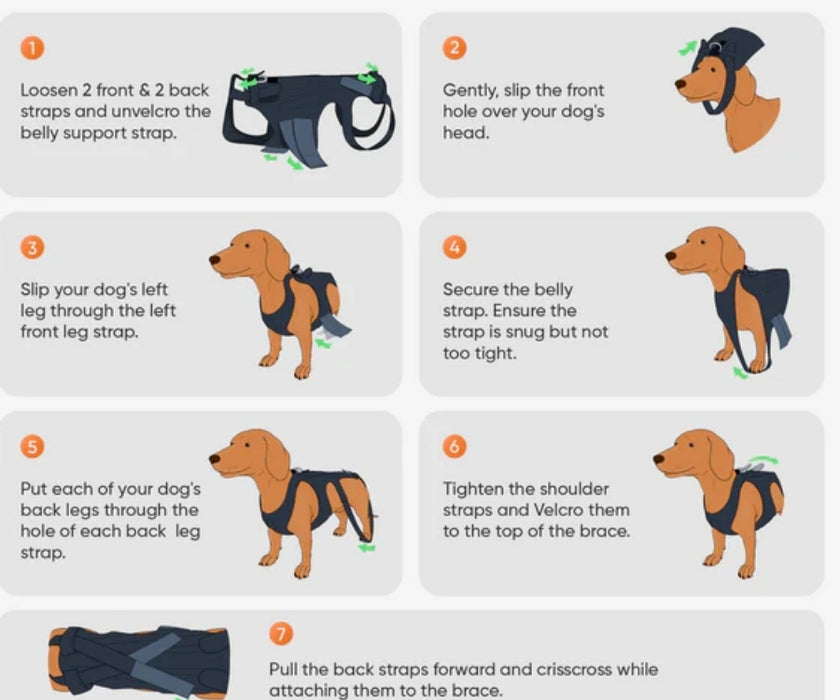 1

Loosen 2 front & 2 back straps and unvelcro the belly support strap.

2

Gently, slip the front hole over your dog's head.

3

Slip your dog's left leg through the left front leg strap.

4

Secure the belly strap. Ensure the strap is snug but not too tight.

5

Put each of your dog's back legs through the hole of each back leg strap.

6

Tighten the shoulder straps and Velcro them to the top of the brace.

7

Pull the back straps forward and crisscross while attaching them to the brace.