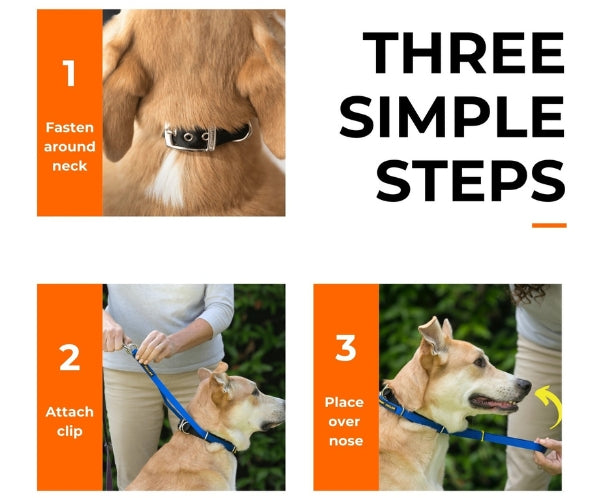 1

Fasten around neck

THREE SIMPLE STEPS

2

Attach clip

3

Place over nose