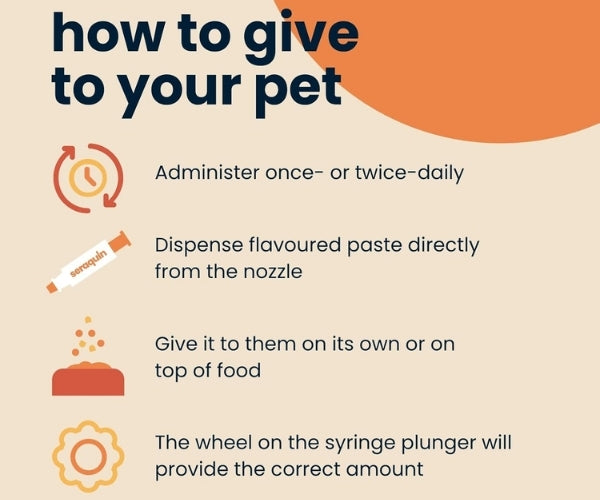 how to give to your pet

Administer once- or twice-daily

seraquin

Dispense flavoured paste directly from the nozzle

Give it to them on its own or on top of food

The wheel on the syringe plunger will provide the correct amount