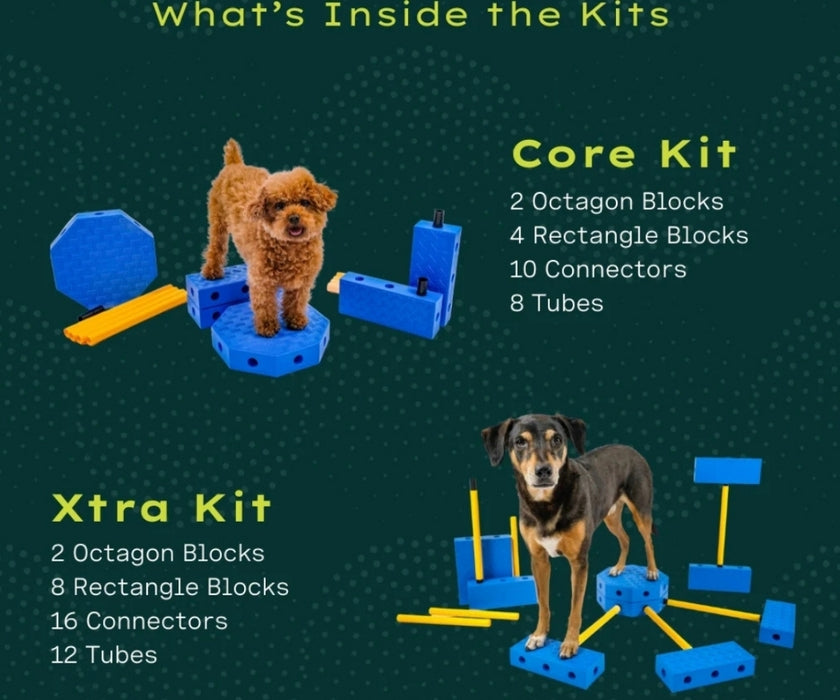 What's Inside the Kits

Core Kit
2 Octagon Blocks
4 Rectangle Blocks
10 Connectors
8 Tubes

Xtra Kit
2 Octagon Blocks
8 Rectangle Blocks
16 Connectors
12 Tubes