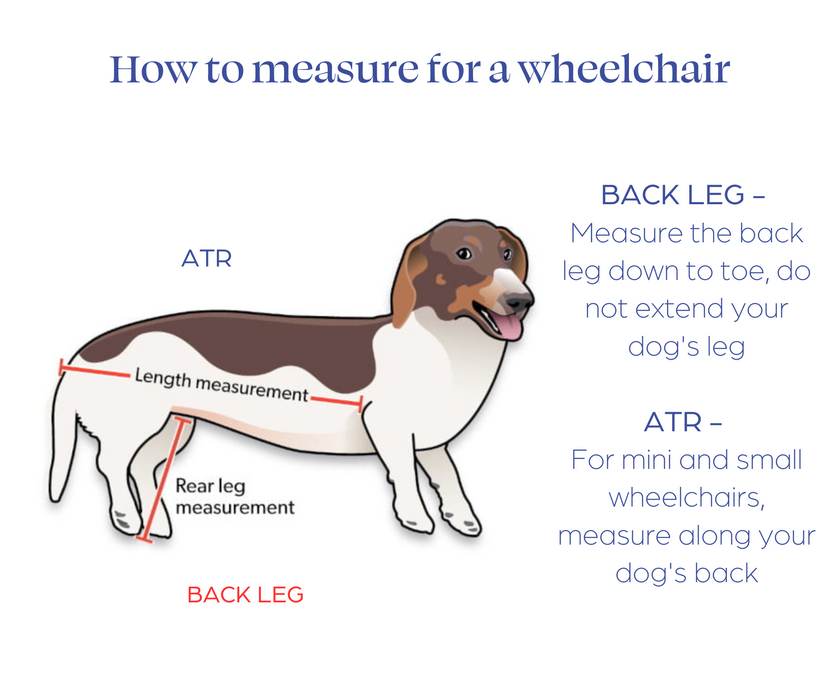 How to measure for a wheelchair

ATR

Length measurement

Rear leg measurement

BACK LEG

BACK LEG – Measure the back leg down to toe, do not extend your dog's leg

ATR – For mini and small wheelchairs, measure along your dog's back